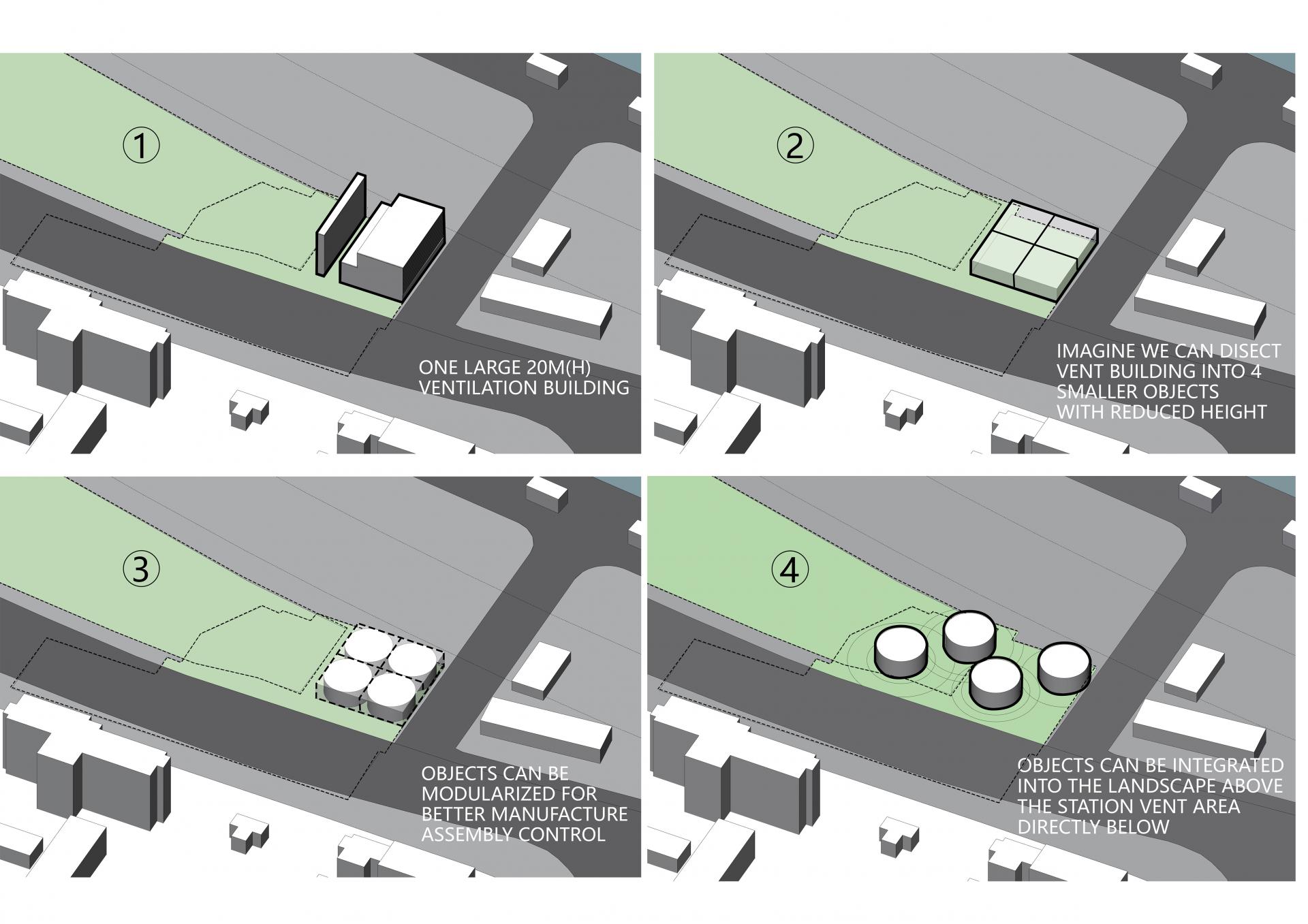 ①

ONE LARGE 20M(H) VENTILATION BUILDING

②

IMAGINE WE CAN DISECT VENT BUILDING INTO 4 SMALLER OBJECTS WITH REDUCED HEIGHT

③

OBJECTS CAN BE MODULARIZED FOR BETTER MANUFACTURE ASSEMBLY CONTROL

④

OBJECTS CAN BE INTEGRATED INTO THE LANDSCAPE ABOVE THE STATION VENT AREA DIRECTLY BELOW