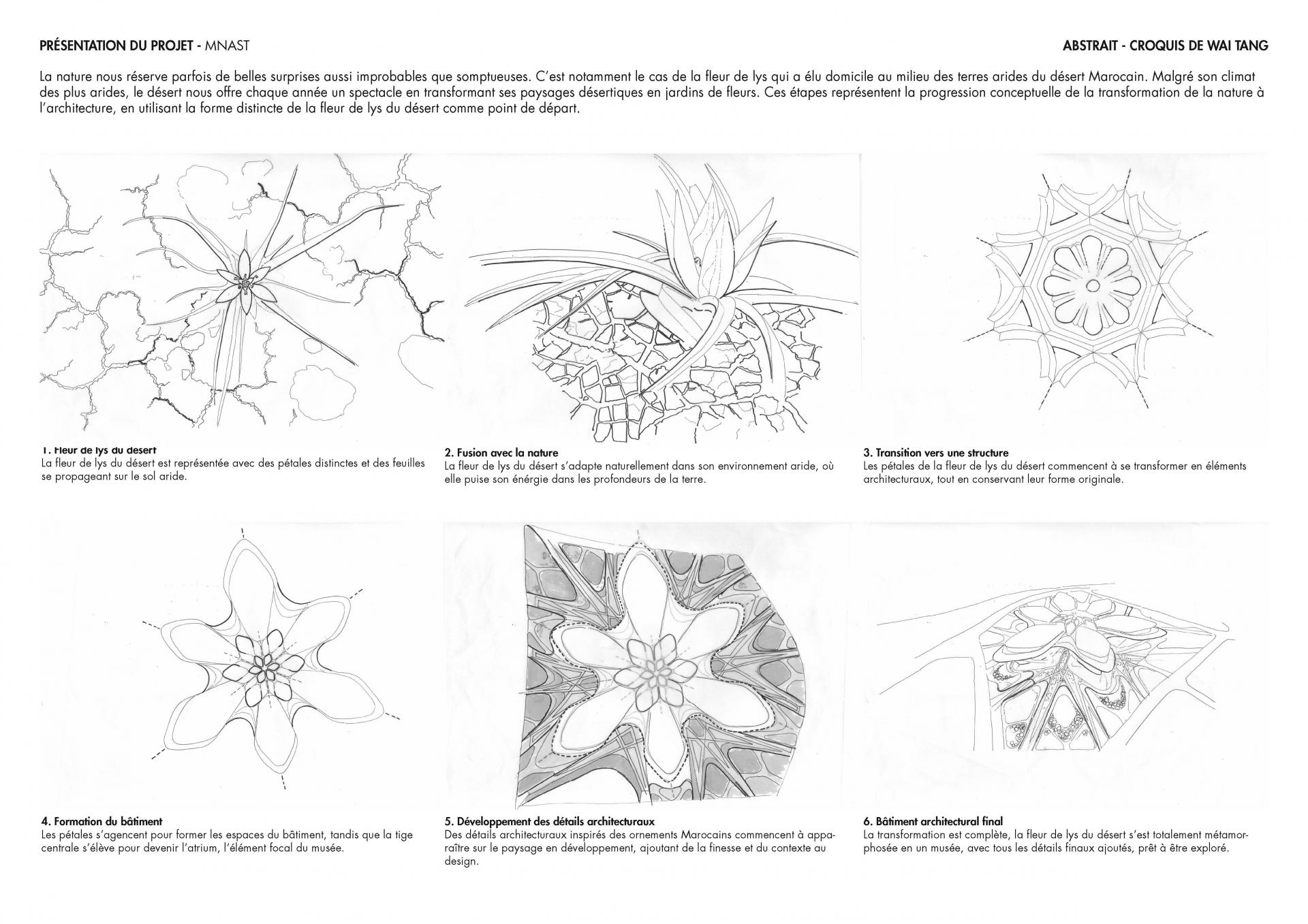 PRÉSENTATION DU PROJET - MNAST

ABSTRAIT - CROQUIS DE WAI TANG

La nature nous réserve parfois de belles surprises aussi improbables que somptueuses. C'est notamment le cas de la fleur de lys qui a élu domicile au milieu des terres arides du désert Marocain. Malgré son climat des plus arides, le désert nous offre chaque année un spectacle en transformant ses paysages désertiques en jardins de fleurs. Ces étapes représentent la progression conceptuelle de la transformation de la nature à l'architecture, en utilisant la forme distincte de la fleur de lys du désert comme point de départ.

1. Fleur de lys du désert
La fleur de lys du désert est représentée avec des pétales distinctes et des feuilles se propageant sur le sol aride.

2. Fusion avec la nature
La fleur de lys du désert s'adapte naturellement dans son environnement aride, où elle puise son énérgie dans les profondeurs de la terre.

3. Transition vers une structure
Les pétales de la fleur de lys du désert commencent à se transformer en éléments architecturaux, tout en conservant leur forme originale.

4. Formation du bâtiment
Les pétales s'agencent pour former les espaces du bâtiment, tandis que la tige centrale s'élève pour devenir l'atrium, l'élément focal du musée.

5. Développement des détails architecturaux
Des détails architecturaux inspirés des ornements Marocains commencent à apparaître sur le paysage en développement, ajoutant de la finesse et du contexte au design.

6. Bâtiment architectural final
La transformation est complète, la fleur de lys du désert s'est totalement métamorphosée en un musée, avec tous les détails finaux ajoutés, prêt à être exploré.